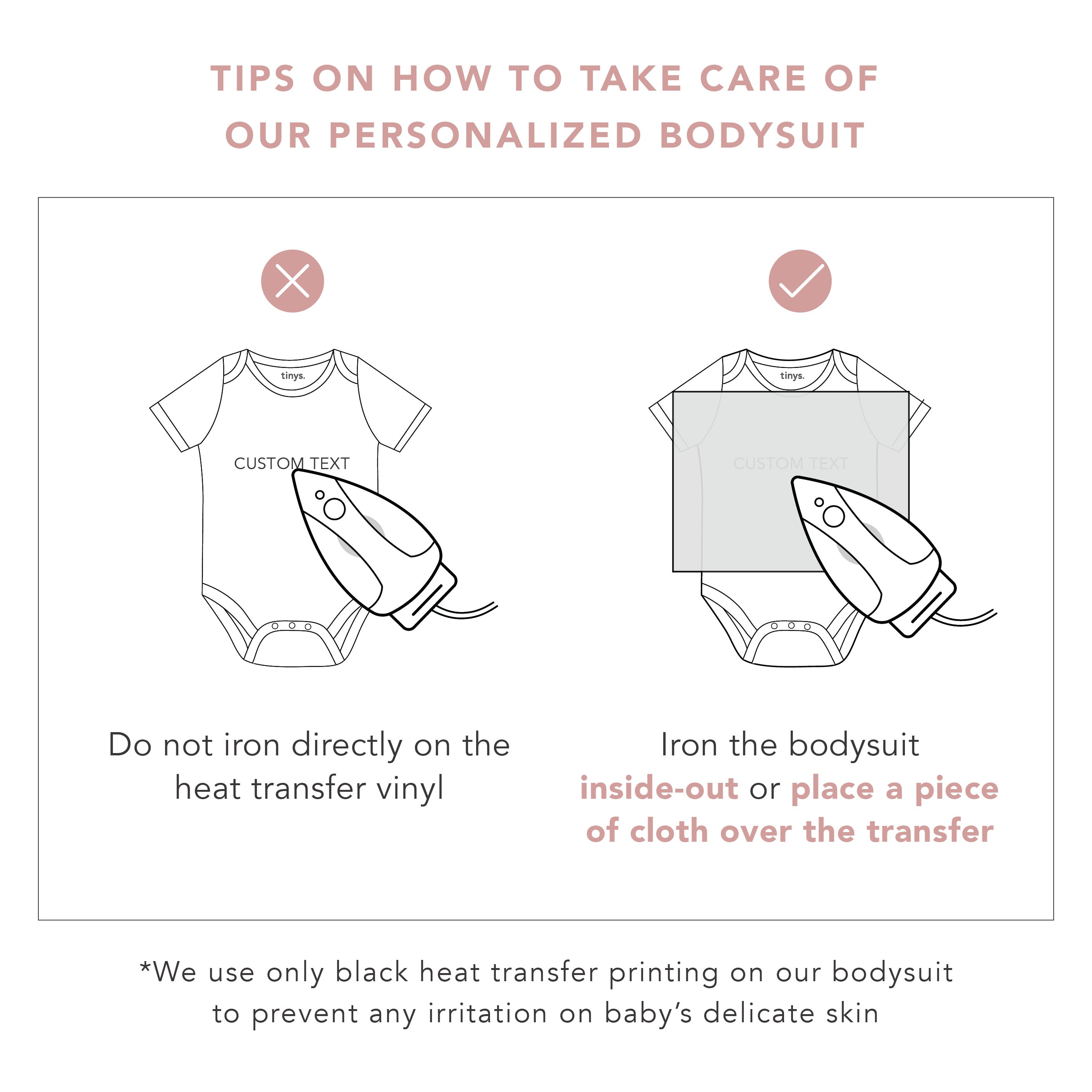 TIPS ON HOW TO TAKE CARE OF OUR PERSONALIZED BODYSUIT

tinys.

CUSTOM TEXT

Do not iron directly on the heat transfer vinyl

tinys.

CUSTOM TEXT

Iron the bodysuit inside-out or place a piece of cloth over the transfer

*We use only black heat transfer printing on our bodysuit to prevent any irritation on baby's delicate skin